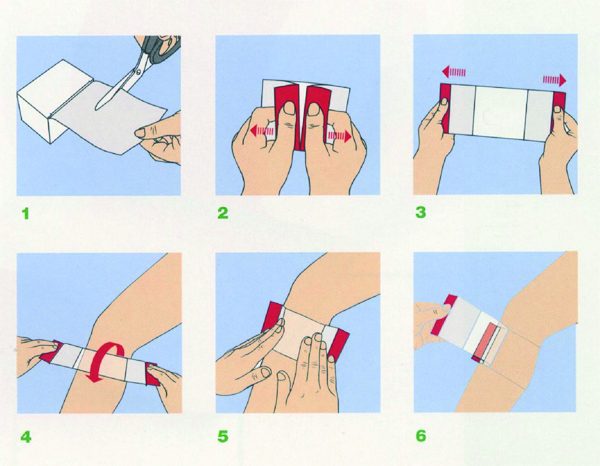 1

2

3

4

5

6